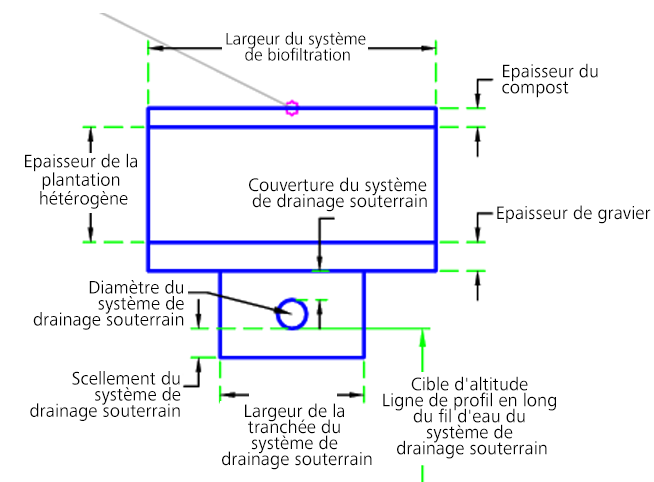 Largeur du système de biofiltration

Epaisseur du compost

Epaisseur de la plantation hétérogène

Couverture du système de drainage souterrain

Epaisseur de gravier

Diamètre du système de drainage souterrain

Scellement du système de drainage souterrain

Largeur de la tranchée du système de drainage souterrain

Cible d'altitude
Ligne de profil en long du fil d'eau du système de drainage souterrain