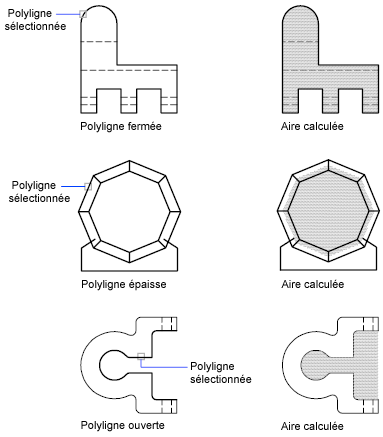 Polyligne sélectionnée

Polyligne fermée

Aire calculée

Polyligne sélectionnée

Polyligne épaisse

Aire calculée

Polyligne sélectionnée

Polyligne ouverte

Aire calculée