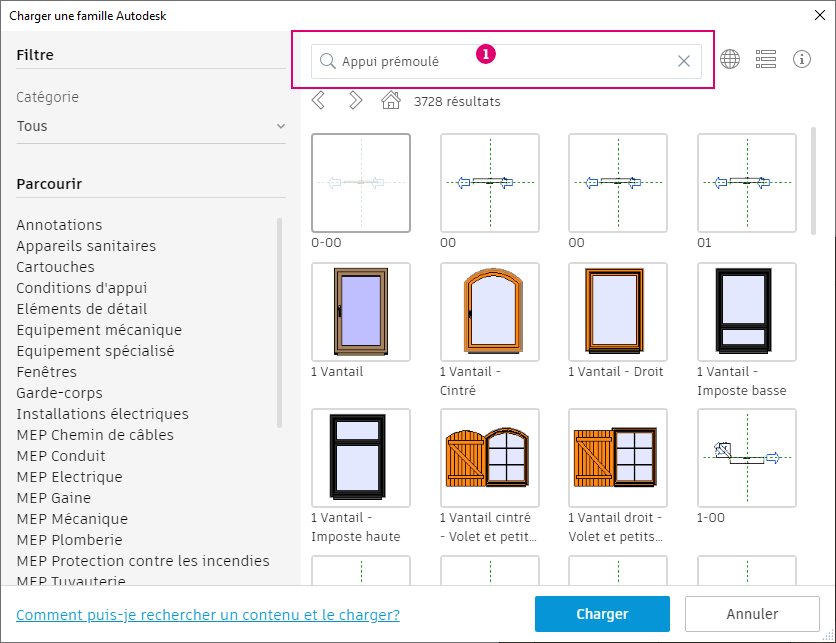 Charger une famille Autodesk

Filtre

Catégorie

Tous

Parcourir

Annotations
Appareils sanitaires
Cartouches
Conditions d'appui
Eléments de détail
Equipement mécanique
Equipement spécialisé
Fenêtres
Garde-corps
Installations électriques
MEP Chemin de câbles
MEP Conduit
MEP Electrique
MEP Gaine
MEP Mécanique
MEP Plomberie
MEP Protection contre les incendies
MEP Tuyauterie

Appui prémoulé

1

3728 résultats

0-00

00

00

01

1 Vantail

1 Vantail - Cintré

1 Vantail - Droit

1 Vantail - Imposte basse

1 Vantail - Imposte haute

1 Vantail cintré - Volet et petit...

1 Vantail droit - Volet et petits...

1-00

Comment puis-je rechercher un contenu et le charger?

Charger

Annuler