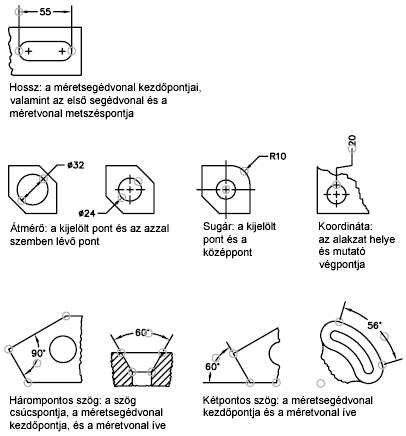 55

Hossz: a méretsegédvonal kezdőpontjai, valamint az első segédvonal és a méretvonal metszéspontja

ø32

ø24

Átmérő: a kijelölt pont és az azzal szemben lévő pont

R10

Sugár: a kijelölt pont és a középpont

20

Koordináta: az alakzat helye és mutató végpontja

90°

60°

Hárompontos szög: a szög csúcspontja, a méretsegédvonal kezdőpontja, és a méretvonal íve

60°

56°

Kétpontos szög: a méretsegédvonal kezdőpontja és a méretvonal íve