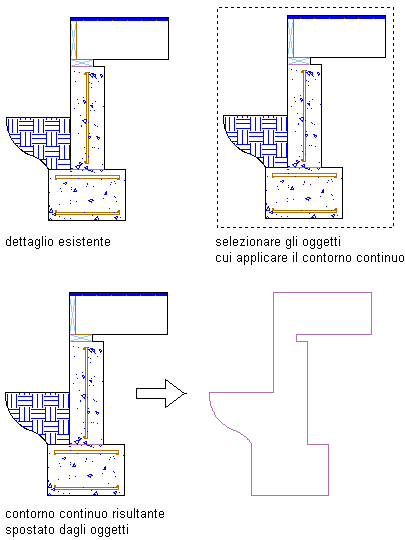 dettaglio esistente

selezionare gli oggetti
cui applicare il contorno continuo

contorno continuo risultante
spostato dagli oggetti