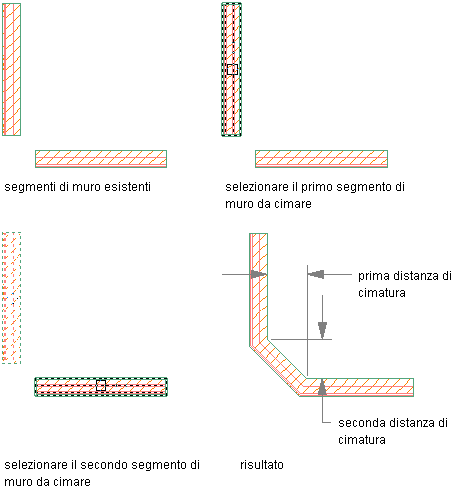 segmenti di muro esistenti

selezionare il primo segmento di muro da cimare

prima distanza di cimatura

seconda distanza di cimatura

selezionare il secondo segmento di muro da cimare

risultato