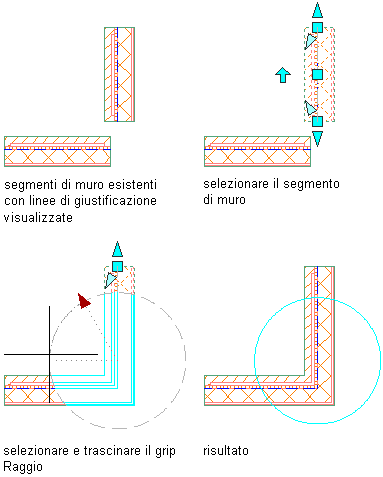 segmenti di muro esistenti con linee di giustificazione visualizzate

selezionare il segmento di muro

selezionare e trascinare il grip Raggio

risultato