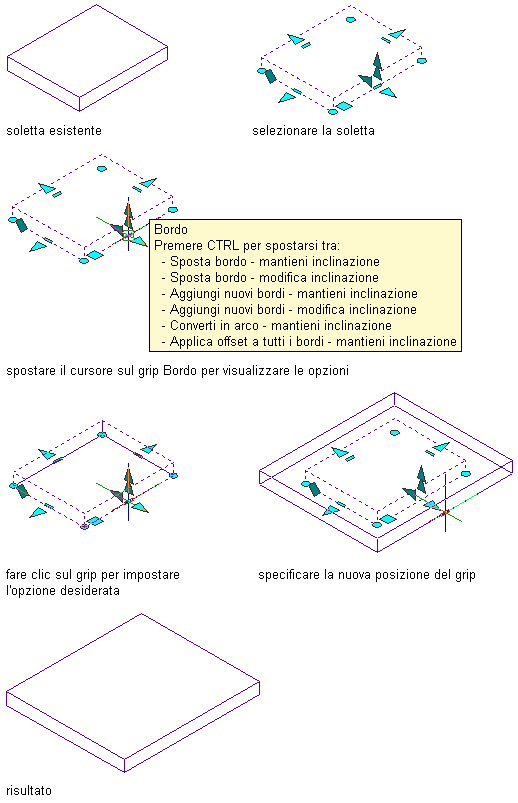 soletta esistente

selezionare la soletta

Bordo
Premere CTRL per spostarsi tra:
- Sposta bordo - mantieni inclinazione
- Sposta bordo - modifica inclinazione
- Aggiungi nuovi bordi - mantieni inclinazione
- Aggiungi nuovi bordi - modifica inclinazione
- Converti in arco - mantieni inclinazione
- Applica offset a tutti i bordi - mantieni inclinazione

spostare il cursore sul grip Bordo per visualizzare le opzioni

fare clic sul grip per impostare l'opzione desiderata

specificare la nuova posizione del grip

risultato