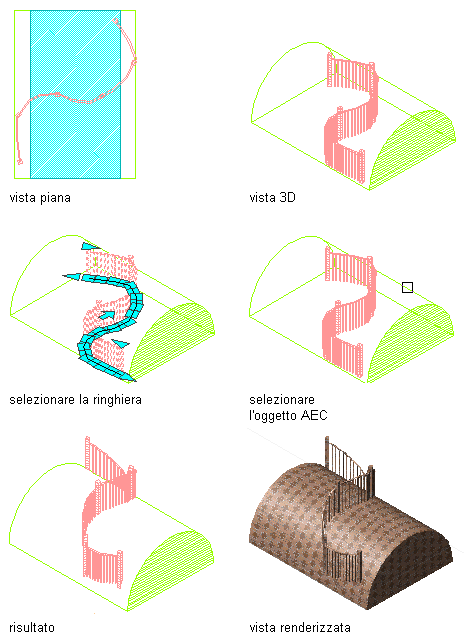 vista piana

vista 3D

selezionare la ringhiera

selezionare
l'oggetto AEC

risultato

vista renderizzata