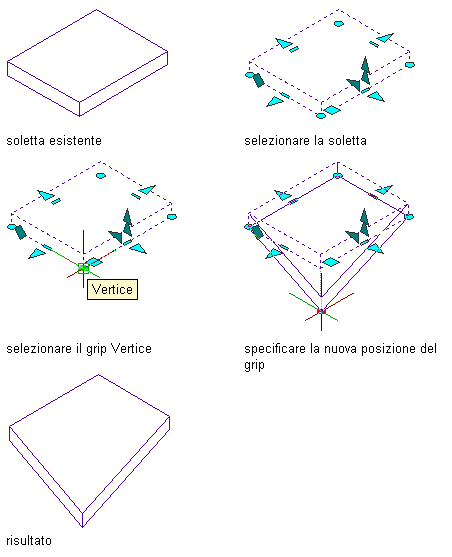 soletta esistente

selezionare la soletta

Vertice

selezionare il grip Vertice

specificare la nuova posizione del grip

risultato