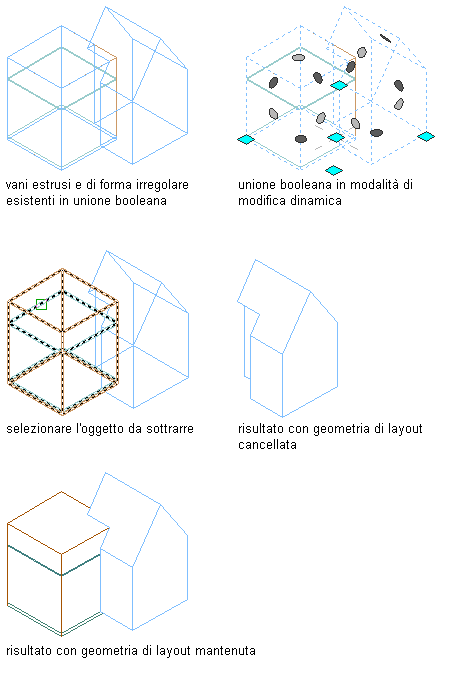 vani estrusi e di forma irregolare esistenti in unione booleana

unione booleana in modalità di modifica dinamica

selezionare l'oggetto da sottrarre

risultato con geometria di layout cancellata

risultato con geometria di layout mantenuta