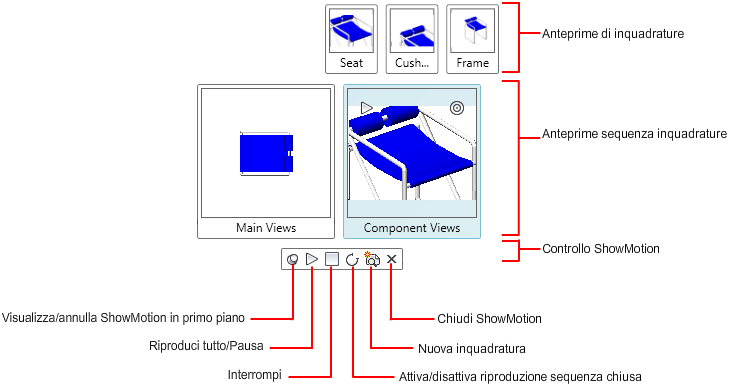 Seat

Cush...

Frame

Anteprime di inquadrature

Main Views

Component Views

Anteprime sequenza inquadrature

Controllo ShowMotion

Visualizza/annulla ShowMotion in primo piano

Riproduci tutto/Pausa

Interrompi

Chiudi ShowMotion

Nuova inquadratura

Attiva/disattiva riproduzione sequenza chiusa