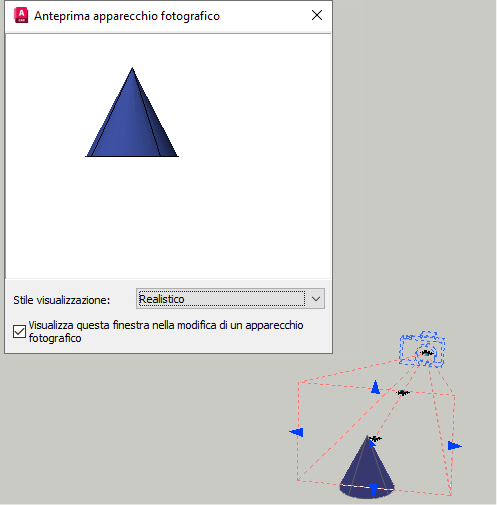 Anteprima apparecchio fotografico

Stile visualizzazione: Realistico

Visualizza questa finestra nella modifica di un apparecchio fotografico