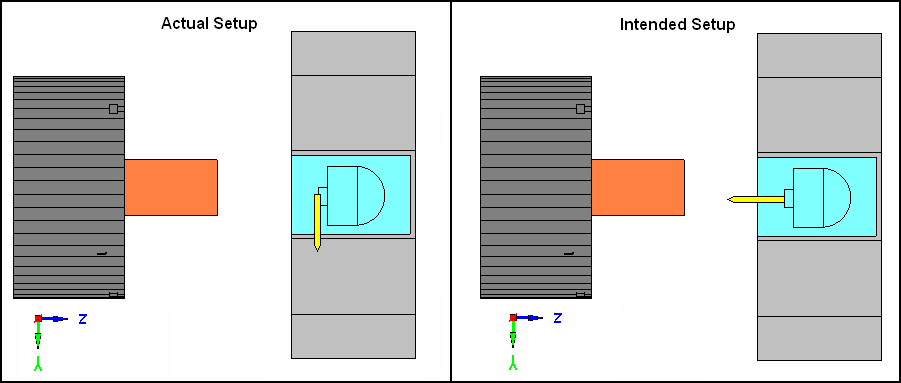 Actual Setup

Z

Y

Intended Setup

Z

Y