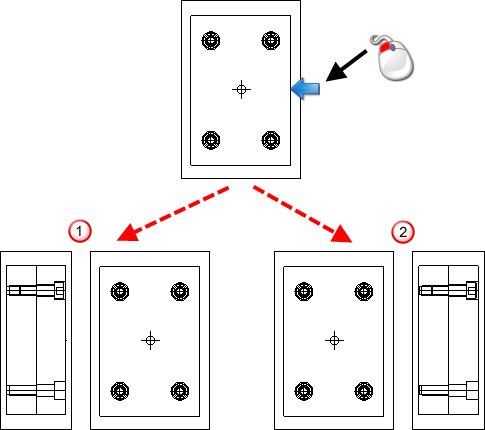 1

2