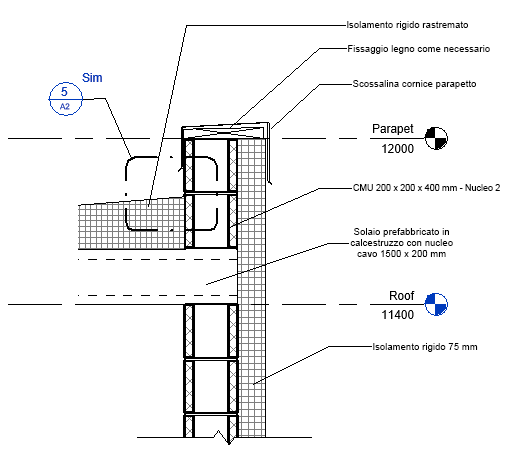 Isolamento rigido rastremato

Fissaggio legno come necessario

Sim

5

A2

Scossalina cornice parapetto

Parapet
12000

CMU 200 x 200 x 400 mm - Nucleo 2

Solaio prefabbricato in calcestruzzo con nucleo cavo 1500 x 200 mm

Roof
11400

Isolamento rigido 75 mm