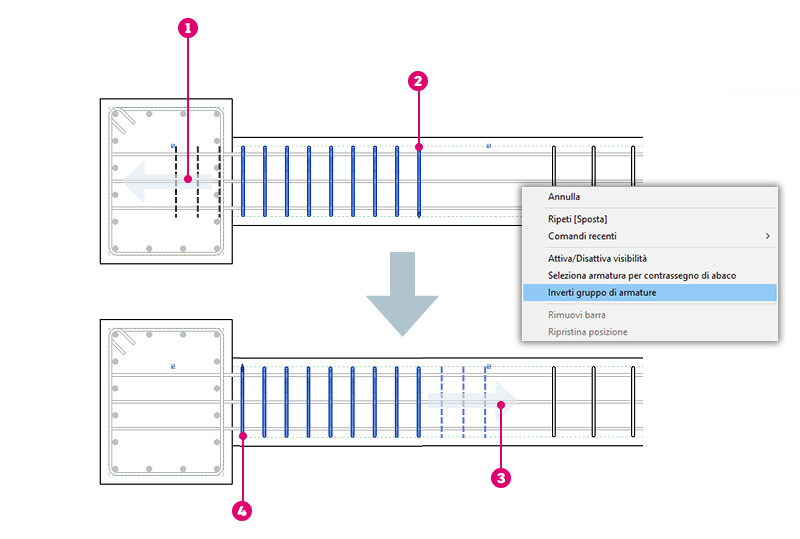 1

2

Annulla

Ripeti [Sposta]

Comandi recenti

Attiva/Disattiva visibilità

Seleziona armatura per contrassegno di abaco

Inverti gruppo di armature

Rimuovi barra

Ripristina posizione

3

4