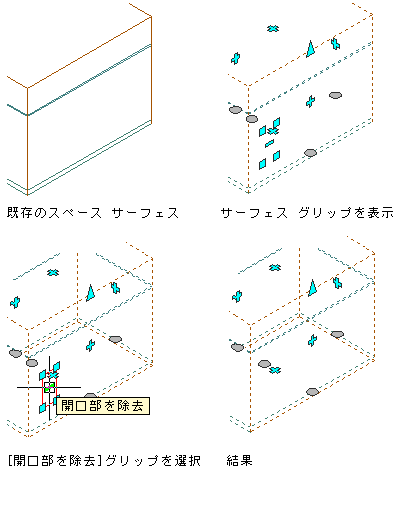 既存のスペース サーフェス

サーフェス グリップを表示

開口部を除去

[開口部を除去]グリップを選択

結果