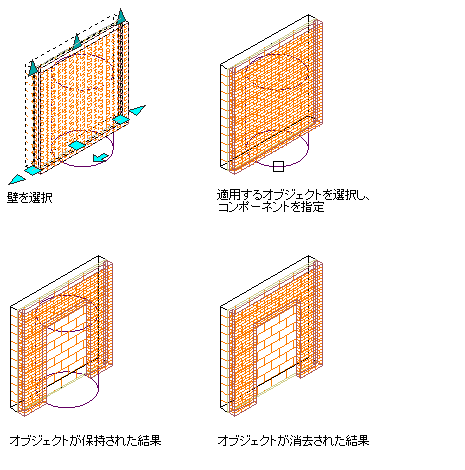 壁を選択

適用するオブジェクトを選択し、コンポーネントを指定

オブジェクトが保持された結果

オブジェクトが消去された結果