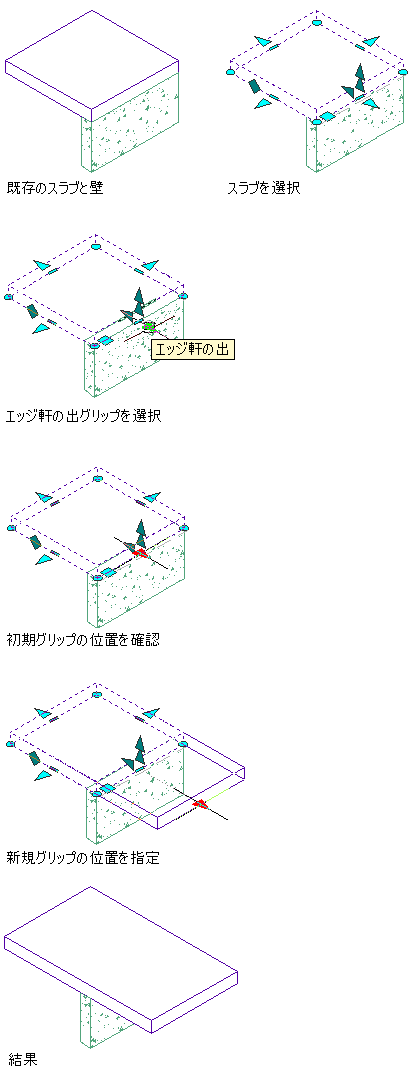 既存のスラブと壁

スラブを選択

エッジ軒の出

エッジ軒の出グリップを選択

初期グリップの位置を確認

新規グリップの位置を指定

結果