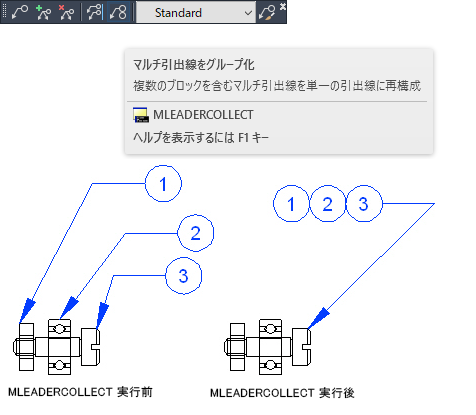 Standard

マルチ引出線をグループ化
複数のブロックを含むマルチ引出線を単一の引出線に再構成

MLEADERCOLLECT
ヘルプを表示するには F1 キー

1
2
3

1 2 3

MLEADERCOLLECT 実行前

MLEADERCOLLECT 実行後