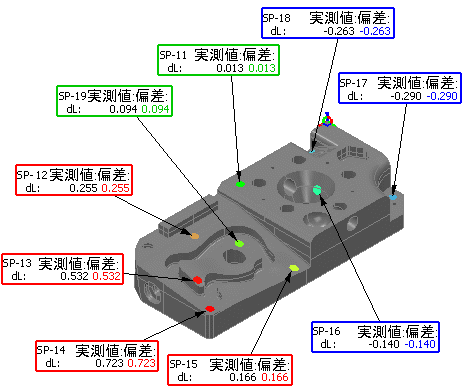 SP-18 実測値:偏差:
dL: -0.263 -0.263

SP-11 実測値:偏差:
dL: 0.013 0.013

SP-17 実測値:偏差:
dL: -0.290 -0.290

SP-19 実測値:偏差:
dL: 0.094 0.094

SP-12 実測値:偏差:
dL: 0.255 0.255

SP-13 実測値:偏差:
dL: 0.532 0.532

SP-16 実測値:偏差:
dL: -0.140 -0.140

SP-14 実測値:偏差:
dL: 0.723 0.723

SP-15 実測値:偏差:
dL: 0.166 0.166