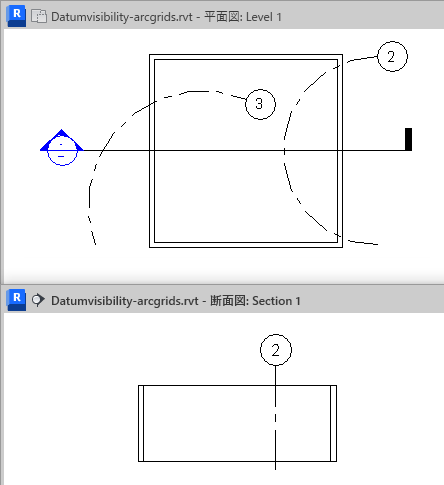 R Datumvisibility-arcgrids.rvt - 平面図: Level 1

2

3

R Datumvisibility-arcgrids.rvt - 断面図: Section 1

2