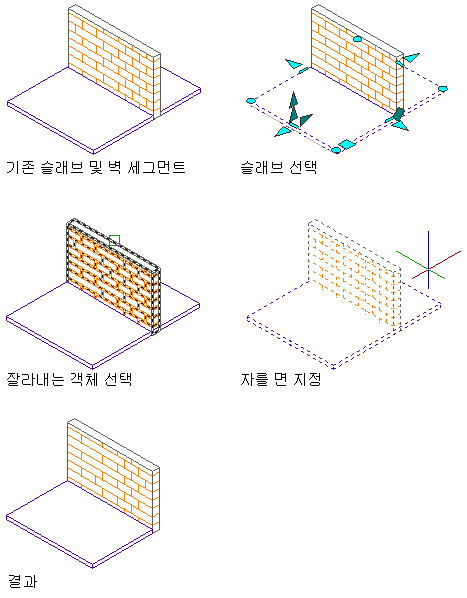 기존 슬래브 및 벽 세그먼트

슬래브 선택

잘라내는 객체 선택

자를 면 지정

결과