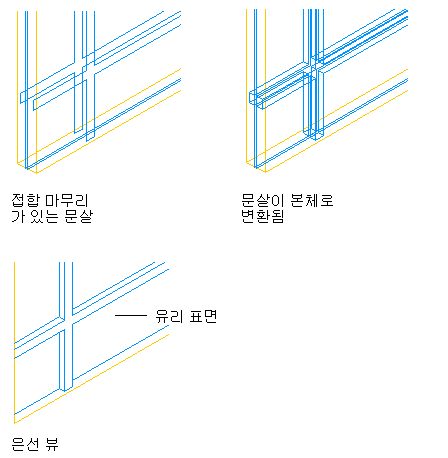 접합 마무리
가 있는 문살

문살이 본체로
변환됨

유리 표면

은선 뷰