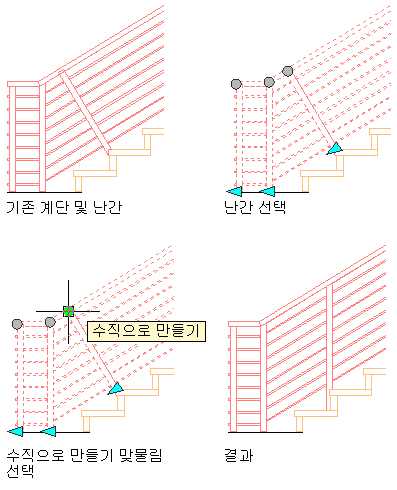 기존 계단 및 난간

난간 선택

수직으로 만들기

수직으로 만들기 맞물림 선택

결과