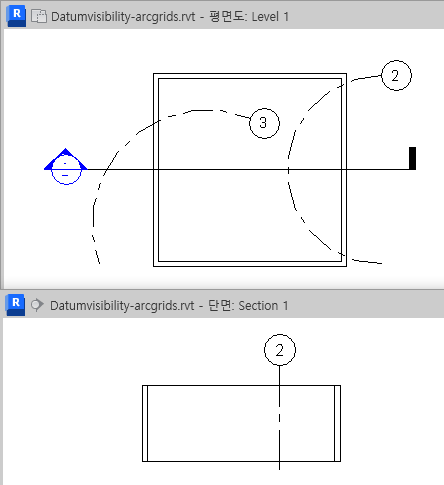 R Datumvisibility-arcgrids.rvt - 평면도: Level 1

2

3

-
-

R Datumvisibility-arcgrids.rvt - 단면: Section 1

2