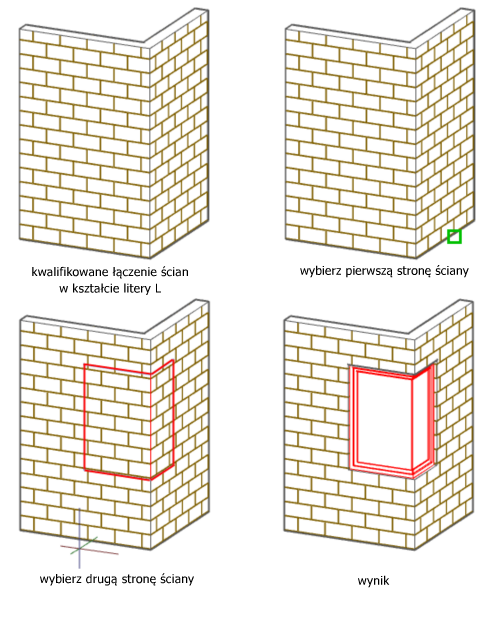 kwalifikowane łączenie ścian w kształcie litery L

wybierz pierwszą stronę ściany

wybierz drugą stronę ściany

wynik