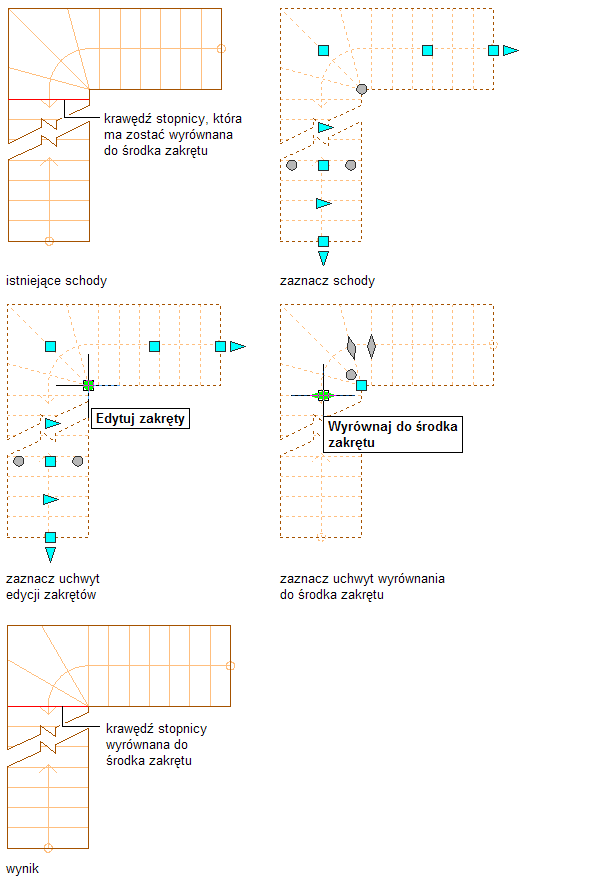 krawędź stopnicy, która ma zostać wyrównana do środka zakrętu

istniejące schody

zaznacz schody

Edytuj zakręty

zaznacz uchwyt edycji zakrętów

Wyrównaj do środka zakrętu

zaznacz uchwyt wyrównania do środka zakrętu

krawędź stopnicy wyrównana do środka zakrętu

wynik