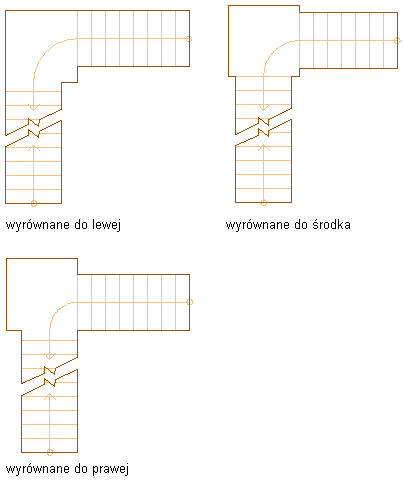 wyrównane do lewej

wyrównane do środka

wyrównane do prawej