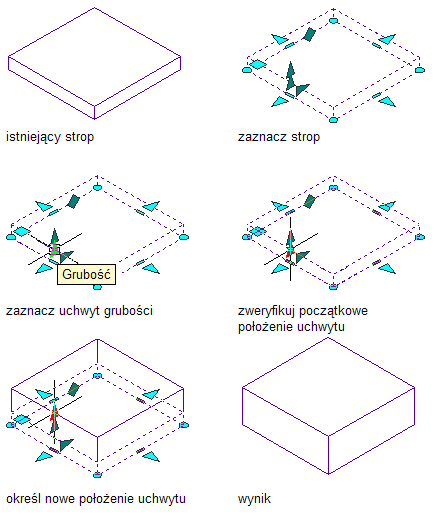 istniejący strop

zaznacz strop

Grubość

zaznacz uchwyt grubości

zweryfikuj początkowe położenie uchwytu

określ nowe położenie uchwytu

wynik