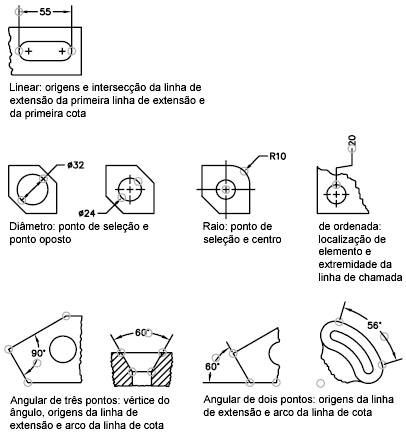 55

Linear: origens e intersecção da linha de extensão da primeira linha de extensão e da primeira cota

ø32

ø24

Diâmetro: ponto de seleção e ponto oposto

R10

Raio: ponto de seleção e centro

20

de ordenada: localização de elemento e extremidade da linha de chamada

90°

60°

Angular de três pontos: vértice do ângulo, origens da linha de extensão e arco da linha de cota

60°

56°

Angular de dois pontos: origens da linha de extensão e arco da linha de cota