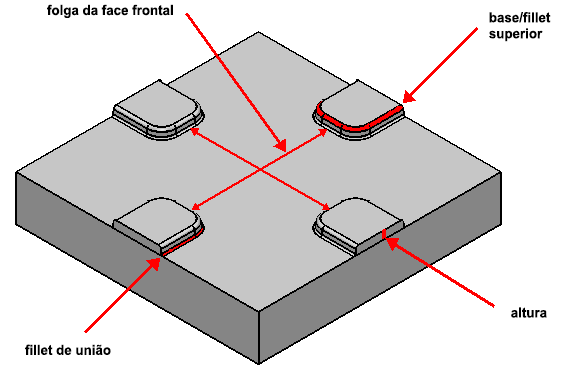 folga da face frontal

base/fillet superior

altura

fillet de união