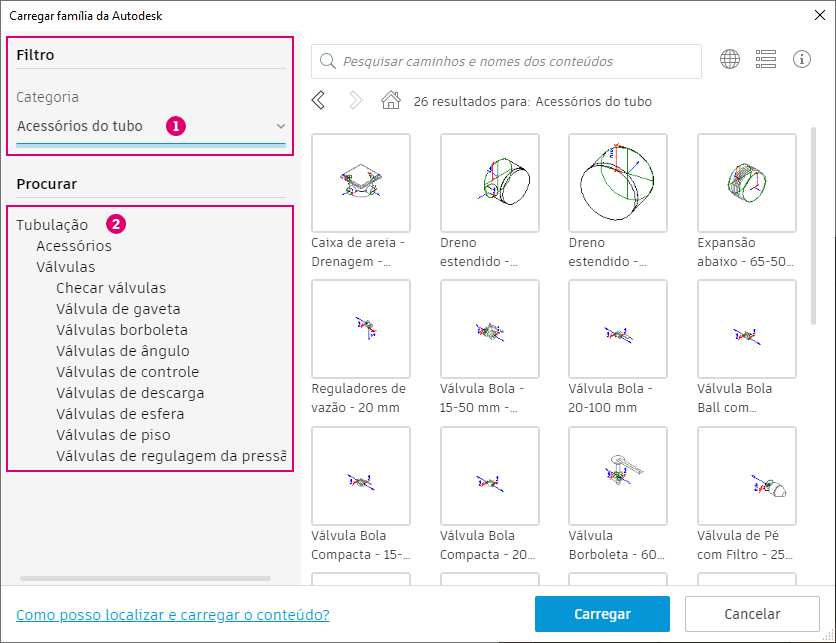 Carregar família da Autodesk

Filtro

Categoria

Acessórios do tubo 1

Procurar

Tubulação 2
Acessórios
Válvulas
Checar válvulas
Válvula de gaveta
Válvulas borboleta
Válvulas de ângulo
Válvulas de controle
Válvulas de descarga
Válvulas de esfera
Válvulas de piso
Válvulas de regulagem da pressã

Pesquisar caminhos e nomes dos conteúdos

26 resultados para: Acessórios do tubo

Caixa de areia - Drenagem -...

Dreno estendido -...

Dreno estendido -...

Expansão abaixo - 65-50...

Reguladores de vazão - 20 mm

Válvula Bola - 15-50 mm -...

Válvula Bola - 20-100 mm

Válvula Bola Ball com...

Válvula Bola Compacta - 15-...

Válvula Bola Compacta - 20...

Válvula Borboleta - 60...

Válvula de Pé com Filtro - 25...

Como posso localizar e carregar o conteúdo?

Carregar

Cancelar