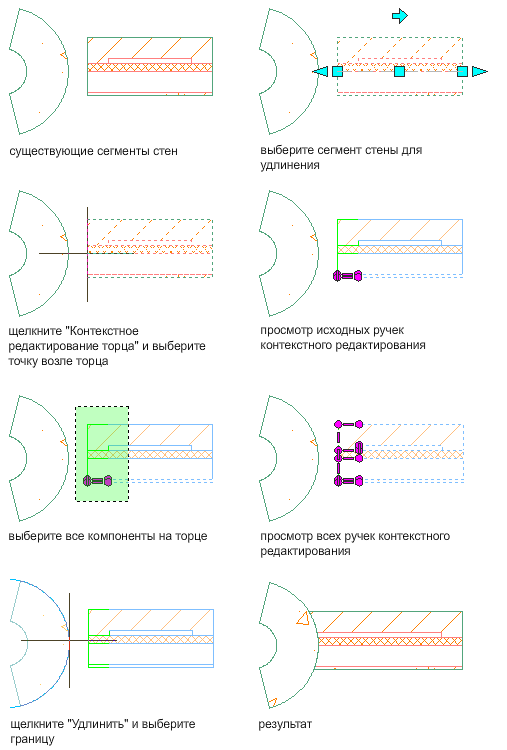 существующие сегменты стен

выберите сегмент стены для удлинения

щелкните "Контекстное редактирование торца" и выберите точку возле торца

просмотр исходных ручек контекстного редактирования

выберите все компоненты на торце

просмотр всех ручек контекстного редактирования

щелкните "Удлинить" и выберите границу

результат