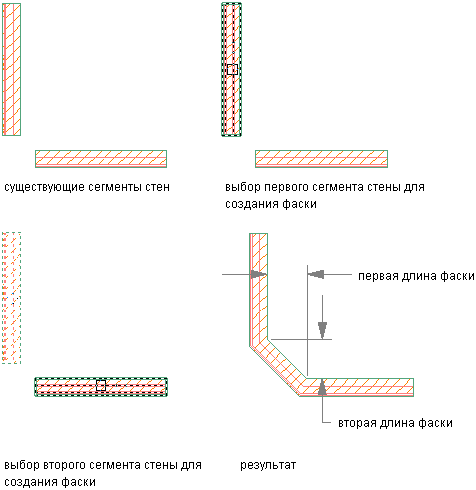 существующие сегменты стен

выбор первого сегмента стены для создания фаски

первая длина фаски

вторая длина фаски

выбор второго сегмента стены для создания фаски

результат