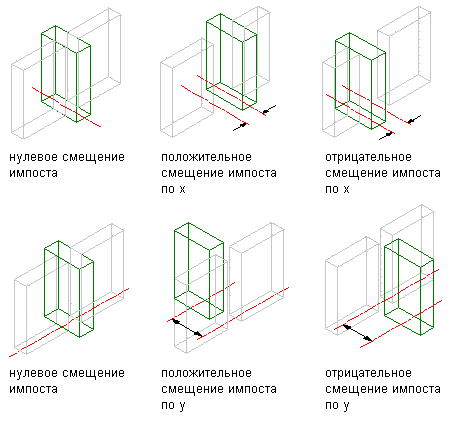 нулевое смещение импоста

положительное смещение импоста по x

отрицательное смещение импоста по x

нулевое смещение импоста

положительное смещение импоста по y

отрицательное смещение импоста по y