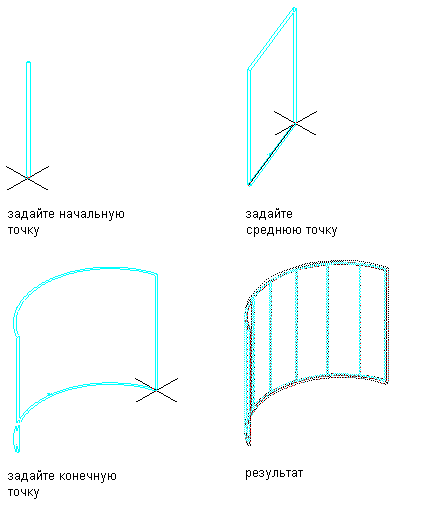 задайте начальную точку

задайте среднюю точку

задайте конечную точку

результат