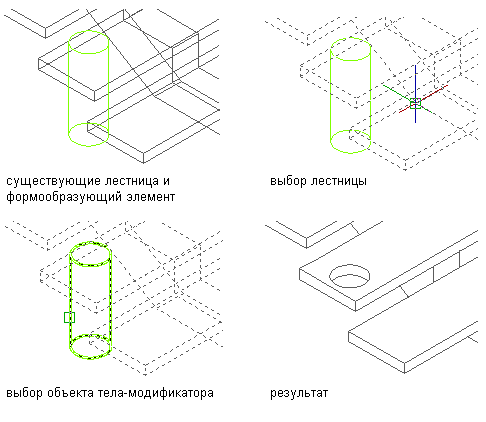 существующие лестница и формообразующий элемент

выбор лестницы

выбор объекта тела-модификатора

результат