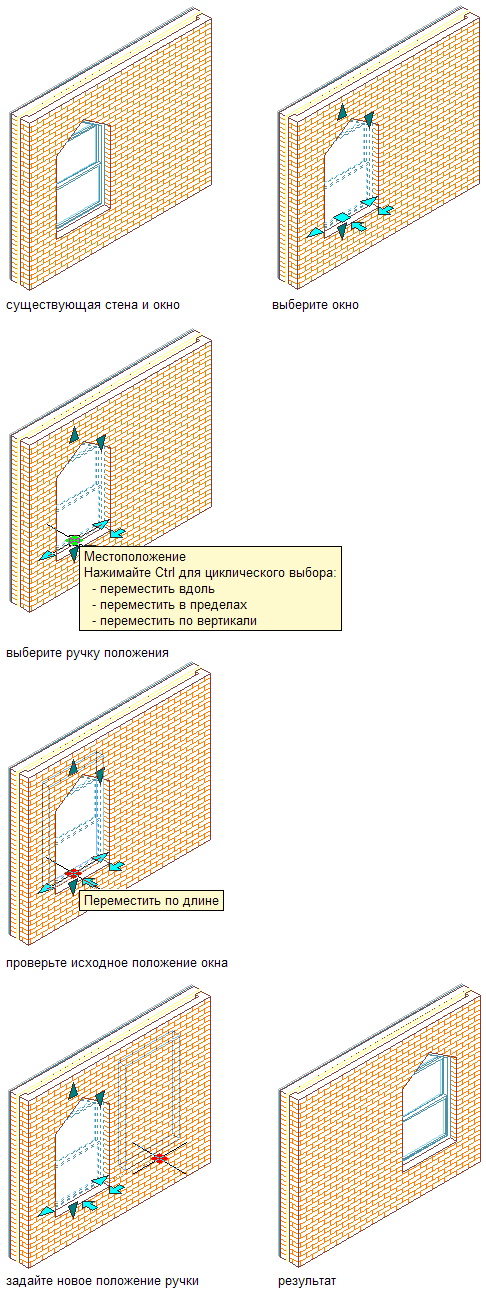 существующая стена и окно

выберите окно

Местоположение
Нажимайте Ctrl для циклического выбора:
- переместить вдоль
- переместить в пределах
- переместить по вертикали

выберите ручку положения

Переместить по длине

проверьте исходное положение окна

задайте новое положение ручки

результат