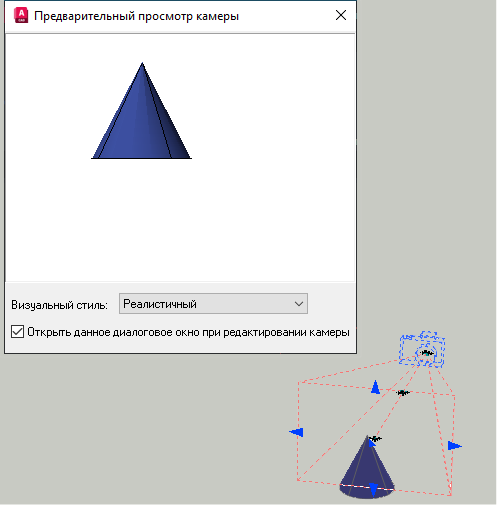 Предварительный просмотр камеры

Визуальный стиль: Реалистичный

Открыть данное диалоговое окно при редактировании камеры