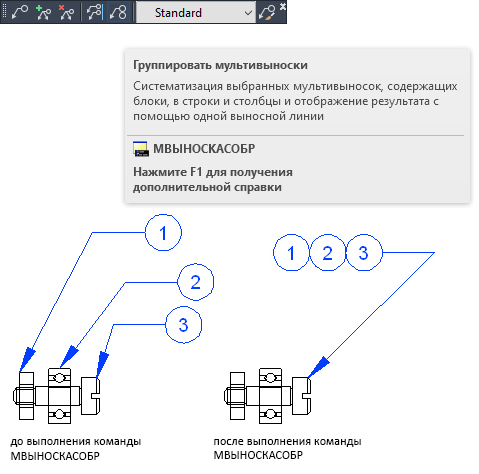 Standard

Группировать мультивыноски

Систематизация выбранных мультивыносок, содержащих блоки, в строки и столбцы и отображение результата с помощью одной выносной линии

МВЫНОСКАСОБР

Нажмите F1 для получения дополнительной справки

1

2

3

1 2 3

до выполнения команды МВЫНОСКАСОБР

после выполнения команды МВЫНОСКАСОБР