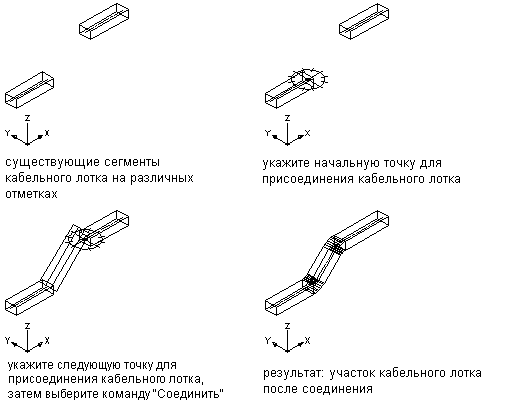 Z
Y X

существующие сегменты кабельного лотка на различных отметках

Z
Y X

укажите начальную точку для присоединения кабельного лотка

Z
Y X

укажите следующую точку для присоединения кабельного лотка, затем выберите команду "Соединить"

Z
Y X

результат: участок кабельного лотка после соединения