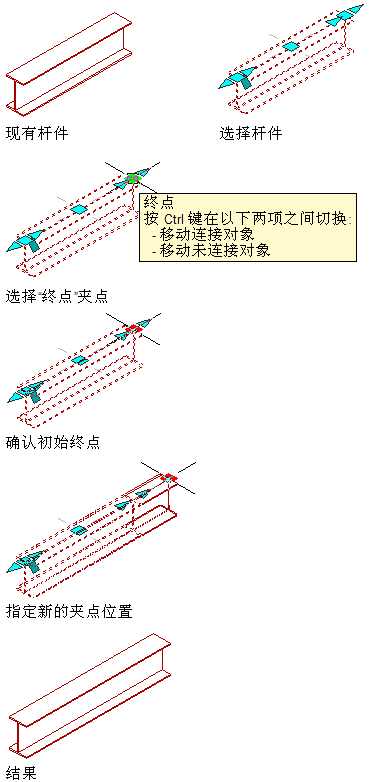 现有杆件

选择杆件

终点
按 Ctrl 键在以下两项之间切换:
- 移动连接对象
- 移动未连接对象

选择终点夹点

确认初始终点

指定新的夹点位置

结果