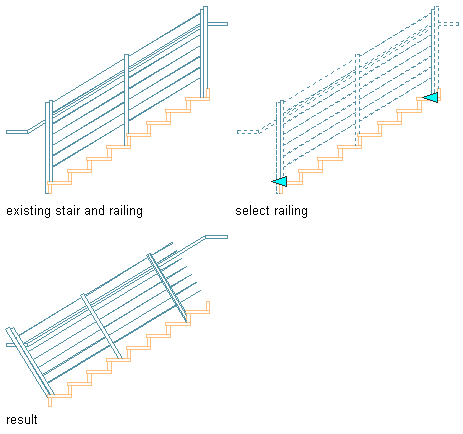 existing stair and railing

select railing

result