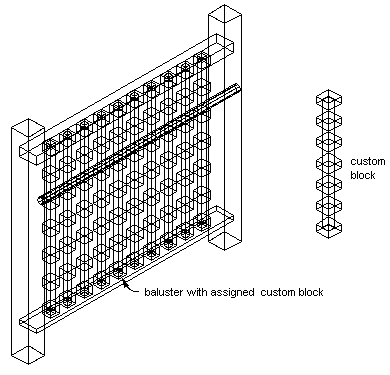 custom block

baluster with assigned custom block