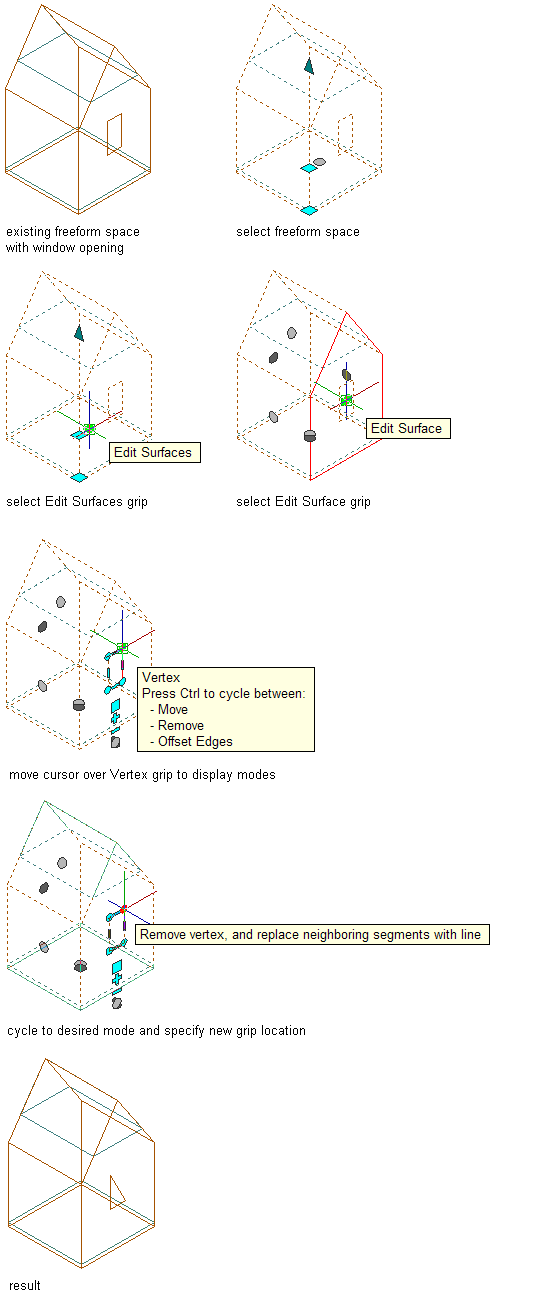 existing freeform space with window opening

select freeform space

Edit Surfaces

select Edit Surfaces grip

Edit Surface

select Edit Surface grip

Vertex
Press Ctrl to cycle between:
- Move
- Remove
- Offset Edges

move cursor over Vertex grip to display modes

Remove vertex, and replace neighboring segments with line

cycle to desired mode and specify new grip location

result