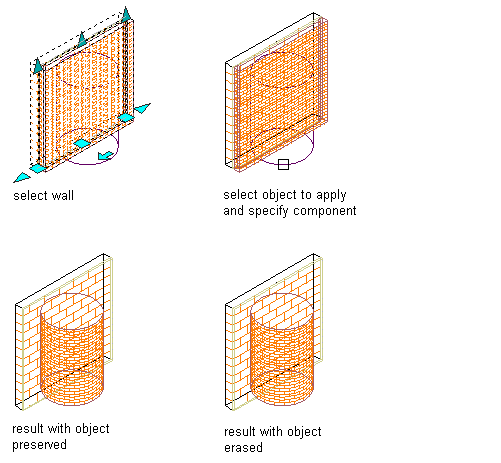 select wall

select object to apply and specify component

result with object preserved

result with object erased