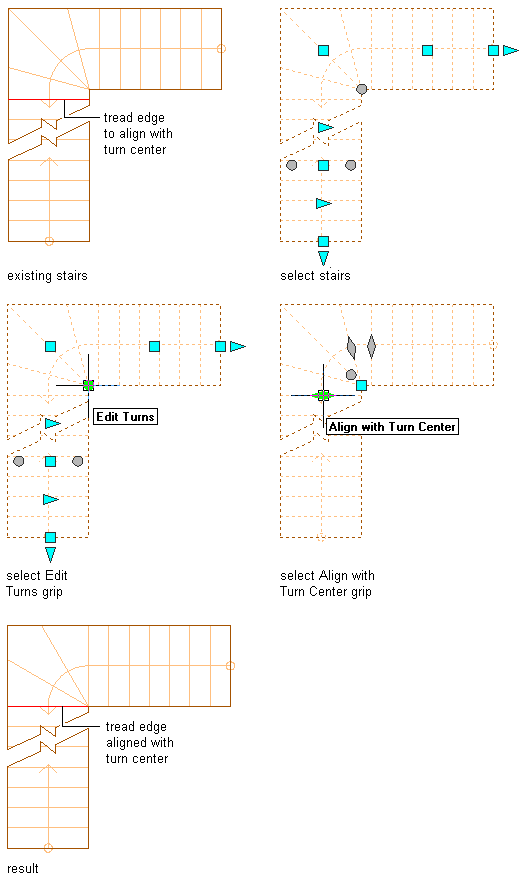 tread edge to align with turn center

existing stairs

select stairs

Edit Turns

select Edit Turns grip

Align with Turn Center

select Align with Turn Center grip

tread edge aligned with turn center

result