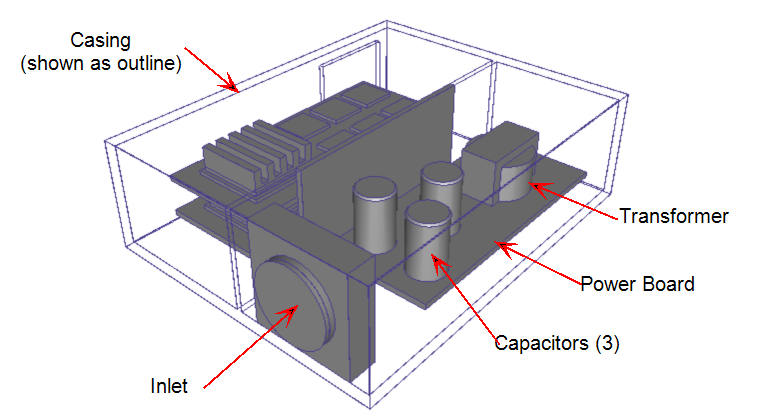 Casing
(shown as outline)

Transformer

Power Board

Capacitors (3)

Inlet